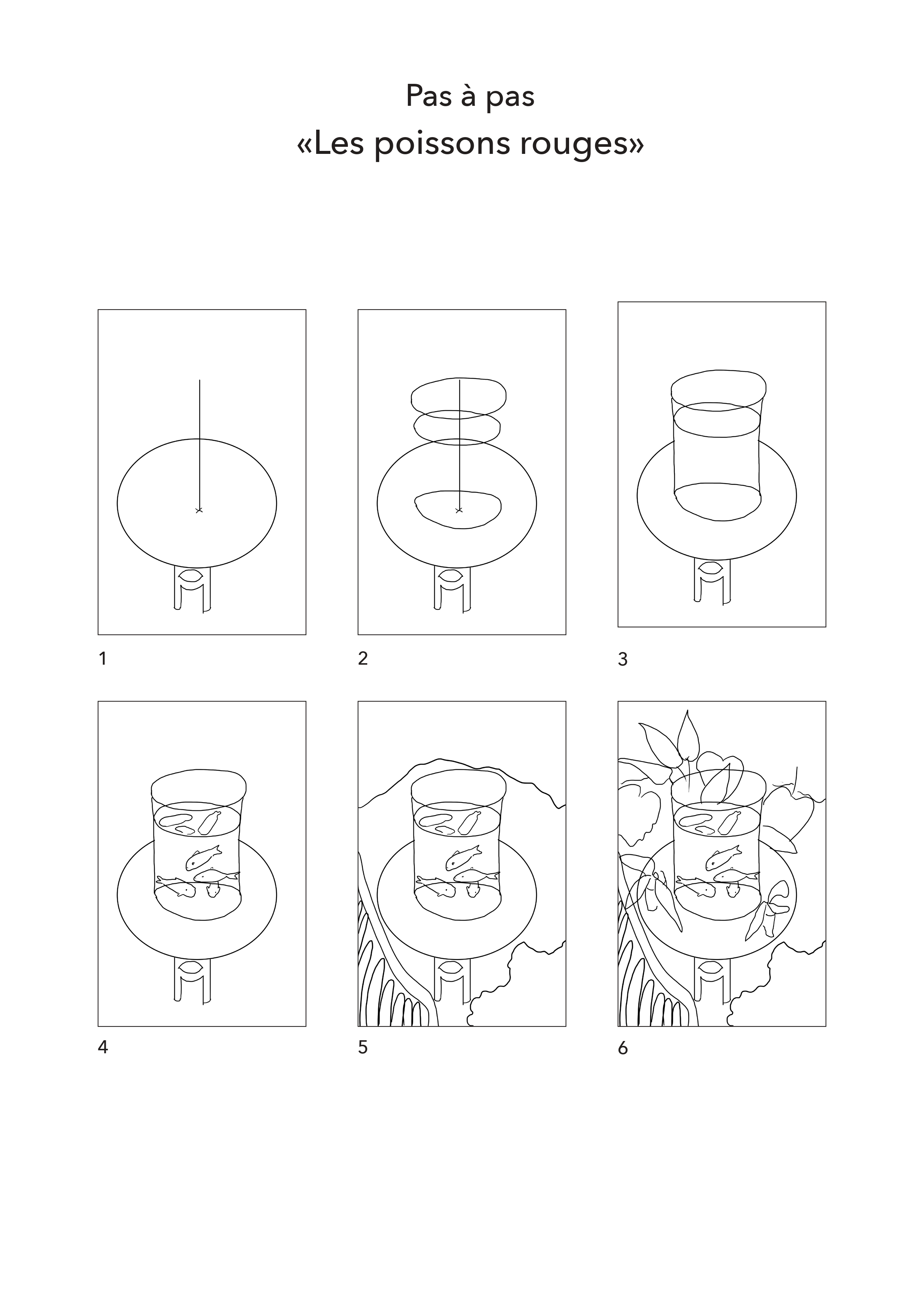 Pas à pas
«Les poissons rouges»

1

2

3

4

5

6