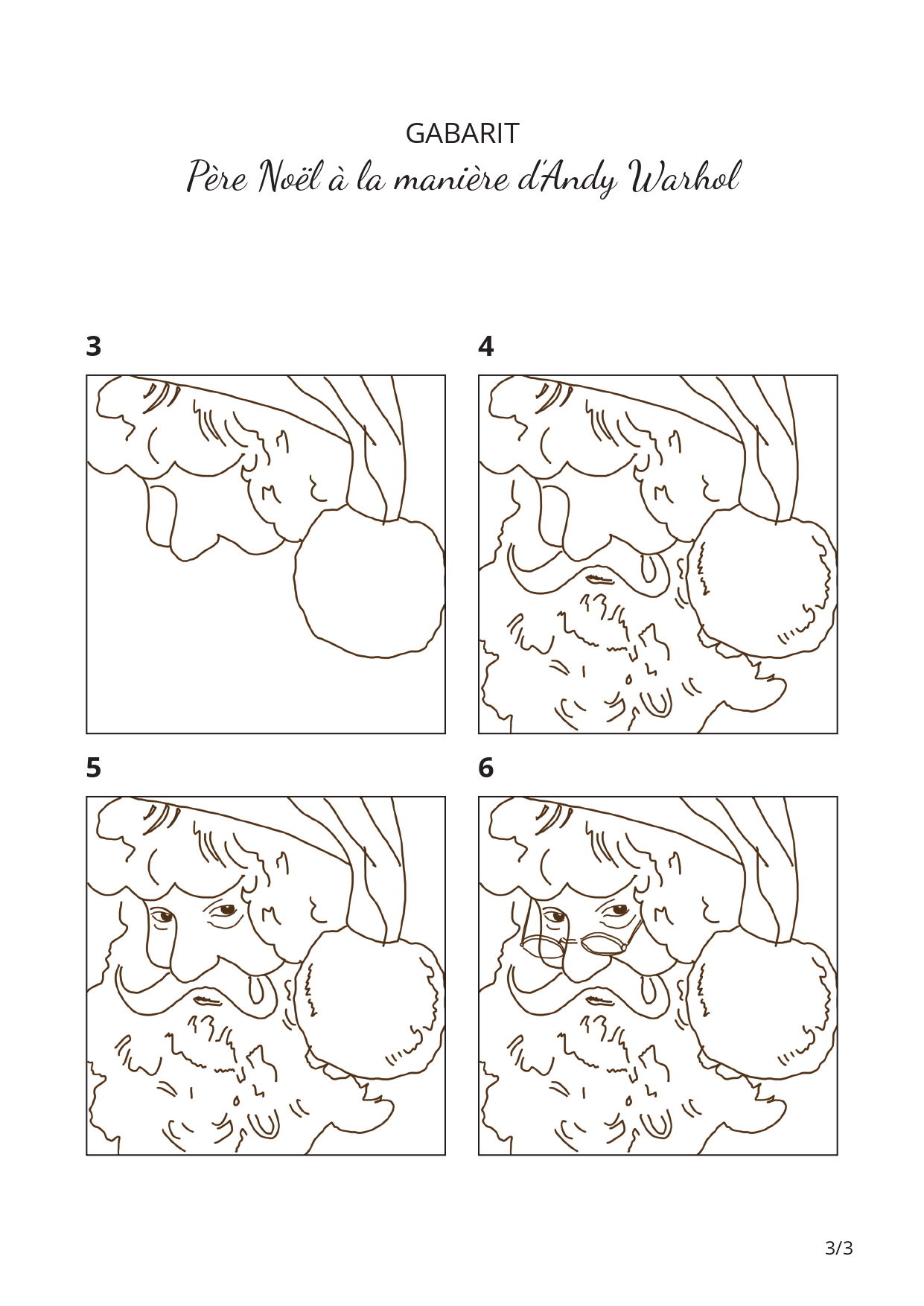 GABARIT
Père Noël à la manière d'Andy Warhol

3

4

5

6

3/3