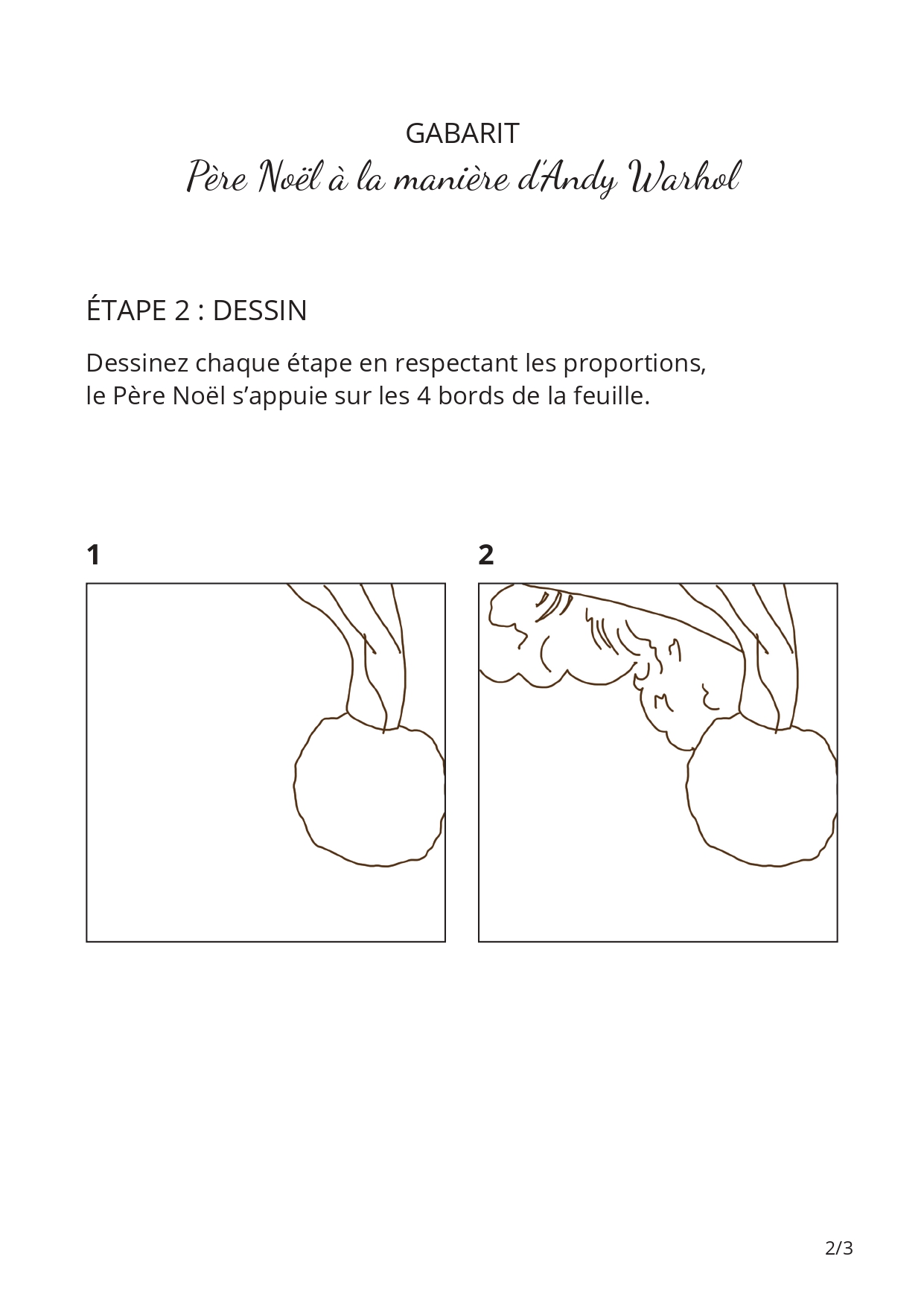 GABARIT
Père Noël à la manière d'Andy Warhol

ÉTAPE 2 : DESSIN

Dessinez chaque étape en respectant les proportions, le Père Noël s'appuie sur les 4 bords de la feuille.

1

2

2/3